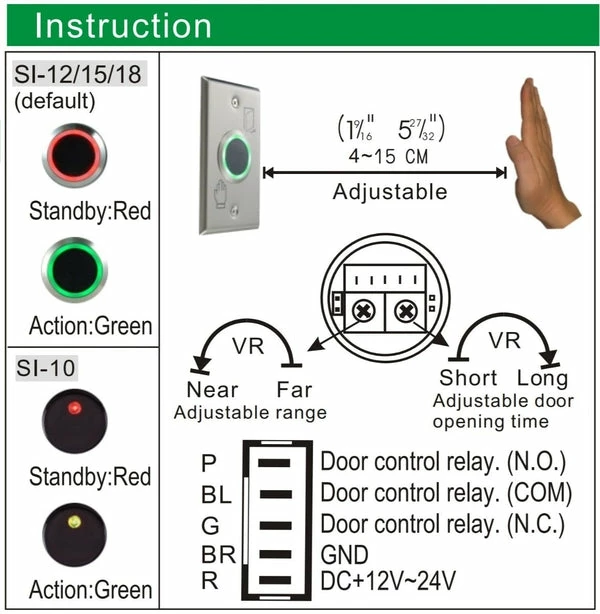 Instruction

SI-12/15/18
(default)

Standby:Red

Action:Green

SI-10

Standby:Red

Action:Green

($1\frac{9}{16}$" $5\frac{27}{32}$")
4~15 CM
Adjustable

VR
Near Far
Adjustable range

VR
Short Long
Adjustable door opening time

P Door control relay. (N.O.)
BL Door control relay. (COM)
G Door control relay. (N.C.)
BR GND
R DC+12V~24V